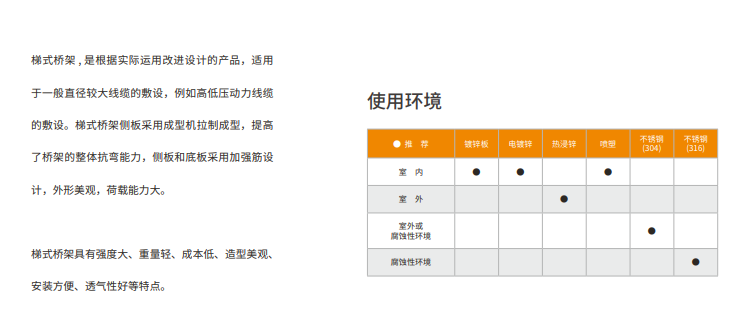 梯式桥架，是根据实际运用改进设计的产品，适用于一般直径较大线缆的敷设，例如高低压动力线缆的敷设。梯式桥架侧板采用成型机拉制成型，提高了桥架的整体抗弯能力，侧板和底板采用加强筋设计，外形美观，荷载能力大。

梯式桥架具有强度大、重量轻、成本低、造型美观、安装方便、透气性好等特点。

使用环境

| ● 推 荐 | 镀锌板 | 电镀锌 | 热浸锌 | 喷塑 | 不锈钢(304) | 不锈钢(316) |
|---|---|---|---|---|---|---|
| 室 内 | ● | ● |  | ● |  |  |
| 室 外 |  |  | ● |  |  |  |
| 室外或腐蚀性环境 |  |  |  |  | ● |  |
| 腐蚀性环境 |  |  |  |  |  | ● |