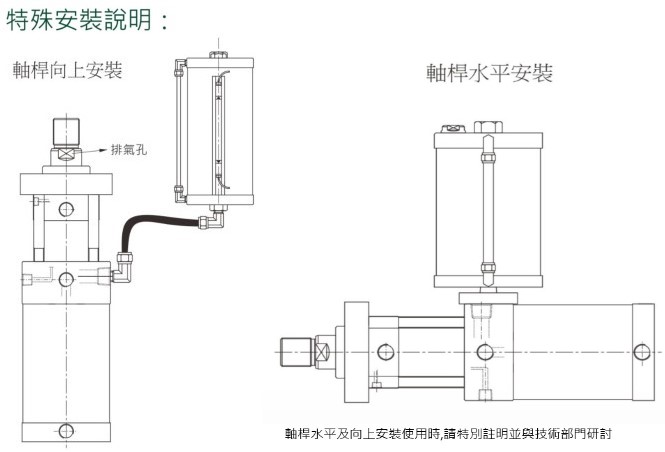 特殊安裝說明：

軸桿向上安裝

排氣孔

軸桿水平安裝

軸桿水平及向上安裝使用時,請特別註明並與技術部門研討