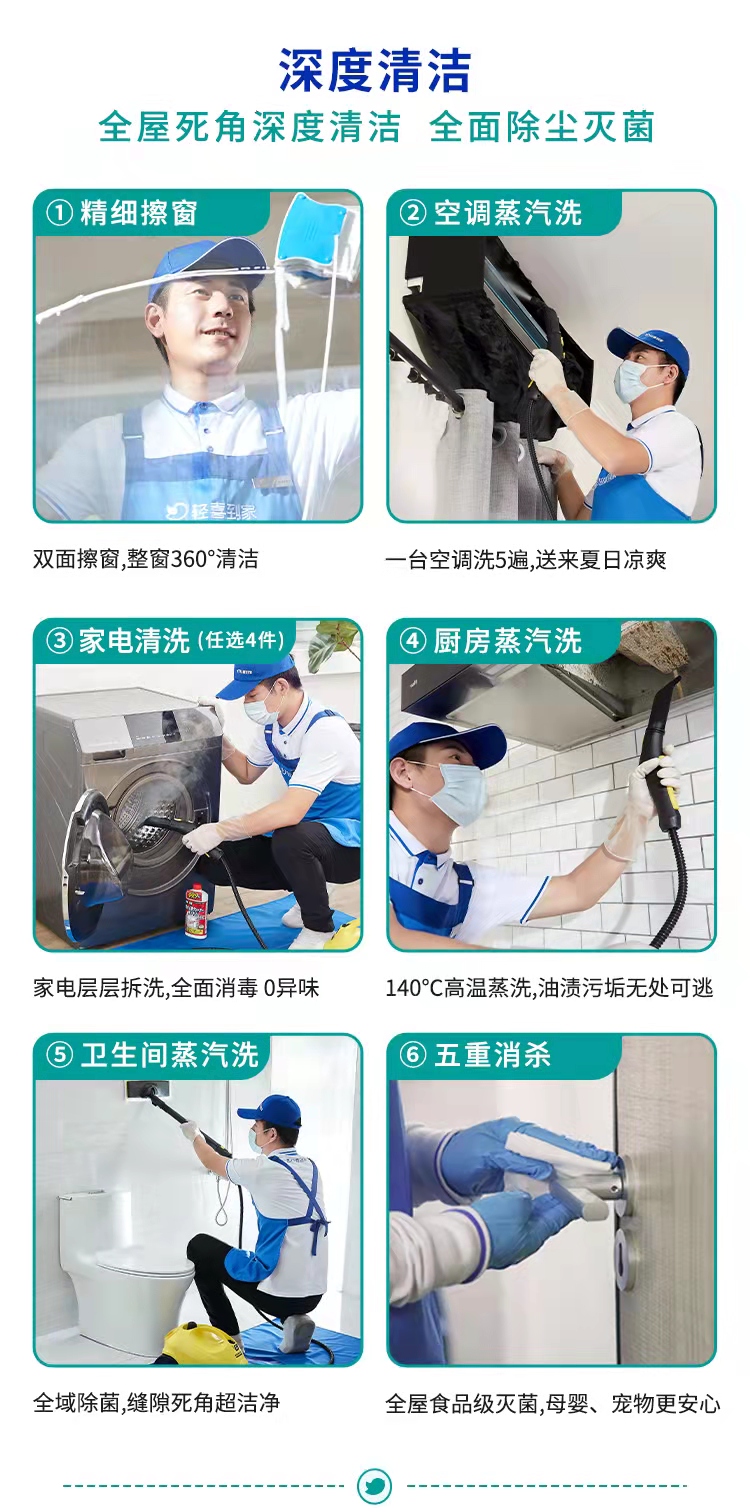 深度清洁

全屋死角深度清洁 全面除尘灭菌

① 精细擦窗

轻喜到家

双面擦窗,整窗360°清洁

② 空调蒸汽洗

一台空调洗5遍,送来夏日凉爽

③ 家电清洗 (任选4件)

家电层层拆洗,全面消毒 0异味

④ 厨房蒸汽洗

140°C高温蒸洗,油渍污垢无处可逃

⑤ 卫生间蒸汽洗

全域除菌,缝隙死角超洁净

⑥ 五重消杀

全屋食品级灭菌,母婴、宠物更安心