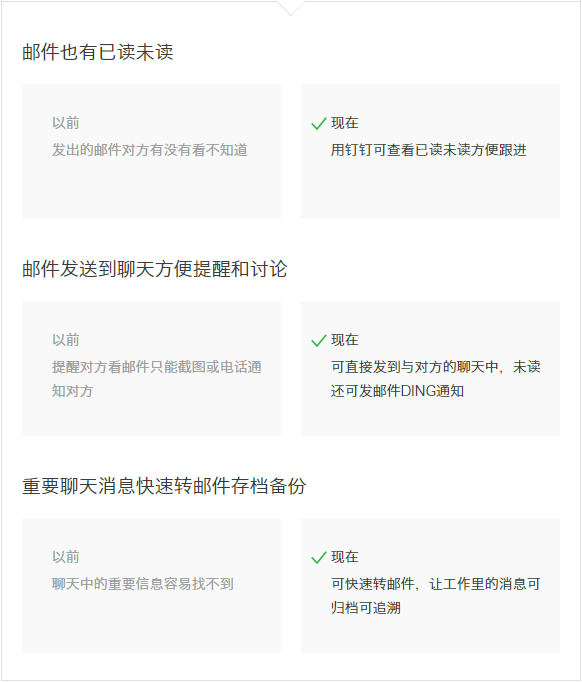 邮件也有已读未读

以前
发出的邮件对方有没有看不知道

现在
用钉钉可查看已读未读方便跟进

邮件发送到聊天方便提醒和讨论

以前
提醒对方看邮件只能截图或电话通知对方

现在
可直接发到与对方的聊天中，未读还可发邮件DING通知

重要聊天消息快速转邮件存档备份

以前
聊天中的重要信息容易找不到

现在
可快速转邮件，让工作里的消息可归档可追溯