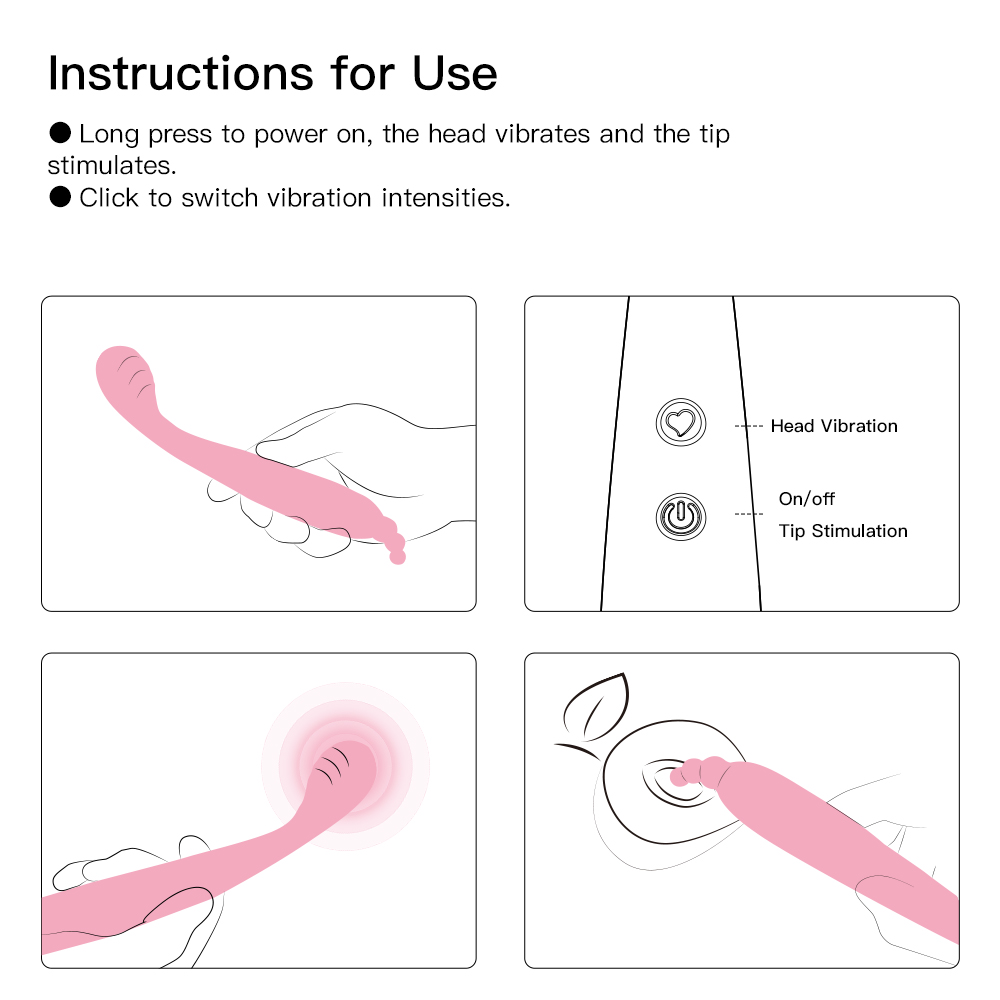 Instructions for Use

● Long press to power on, the head vibrates and the tip stimulates.
● Click to switch vibration intensities.

Head Vibration

On/off
Tip Stimulation