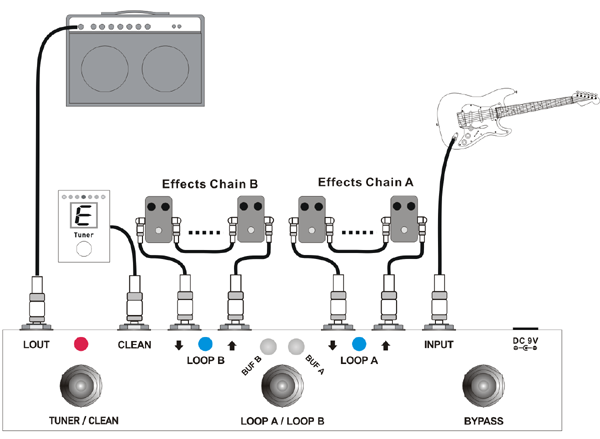 Effects Chain B

Effects Chain A

E

Tuner

LOUT

CLEAN

LOOP B

BUF B

BUF A

LOOP A

INPUT

DC 9V

TUNER / CLEAN

LOOP A / LOOP B

BYPASS