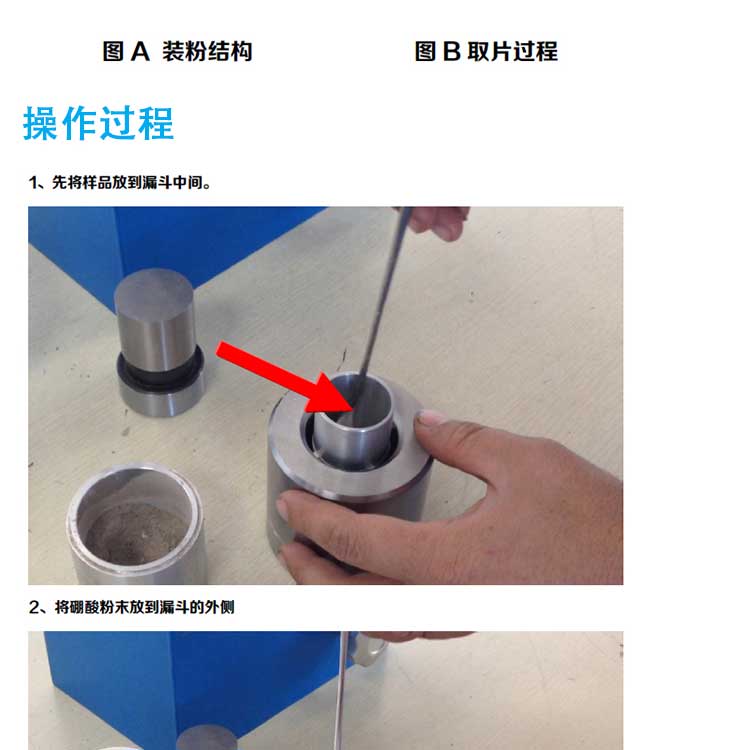 图A 装粉结构

图B 取片过程

操作过程

1、先将样品放到漏斗中间。

2、将硼酸粉末放到漏斗的外侧