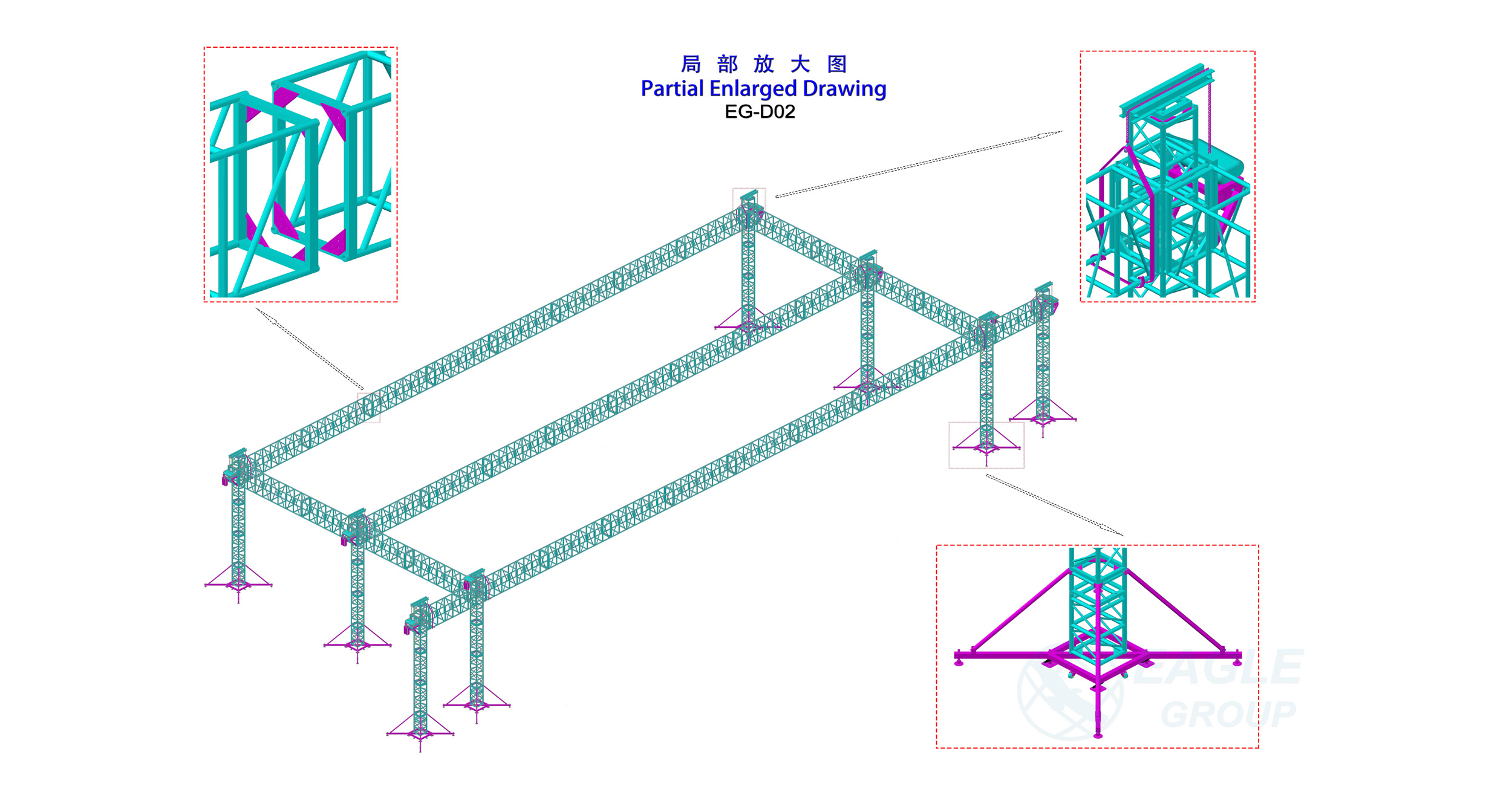 局 部 放 大 图
Partial Enlarged Drawing
EG-D02

EAGLE
GROUP