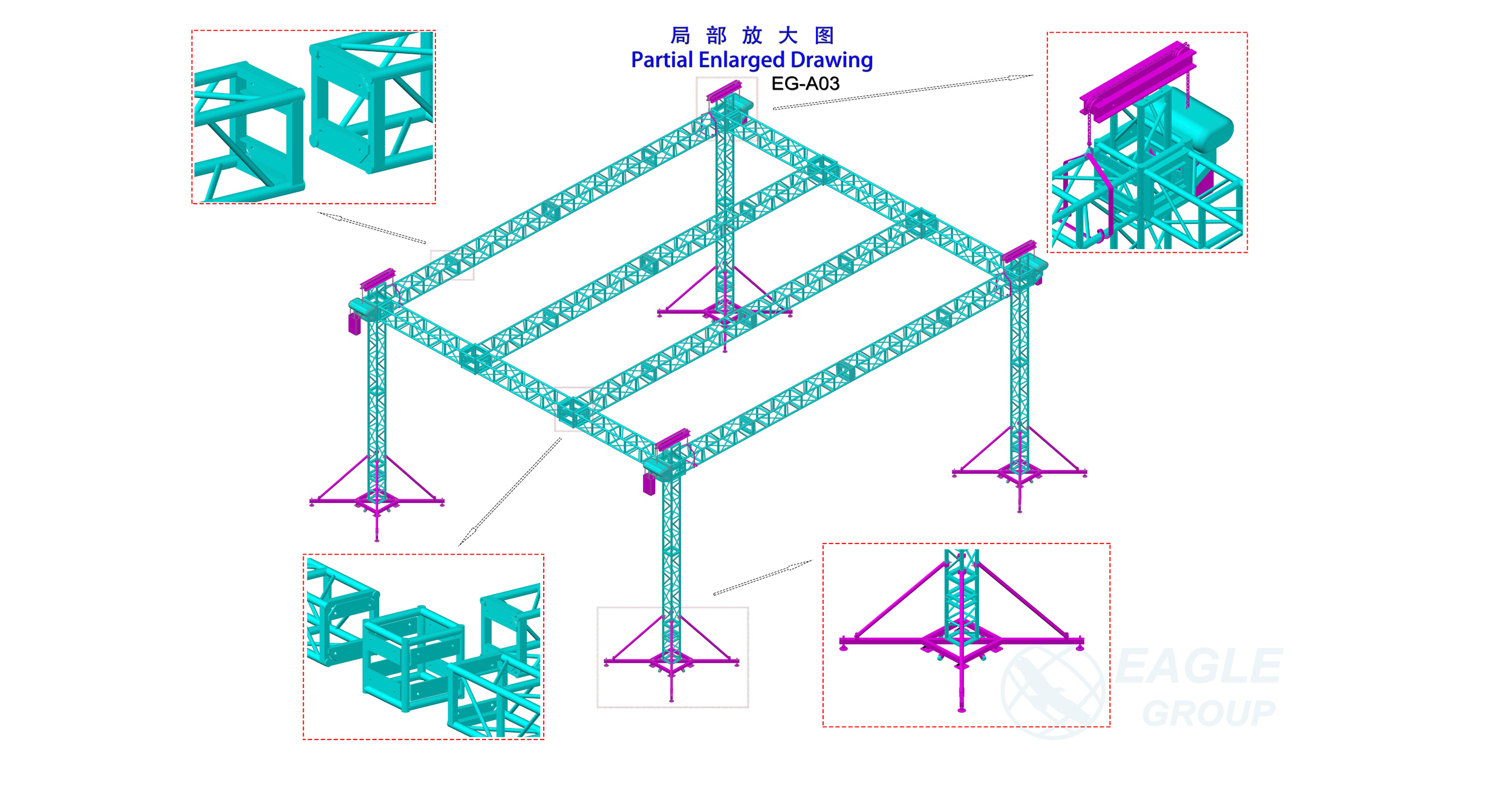 局 部 放 大 图
Partial Enlarged Drawing
EG-A03

EAGLE
GROUP