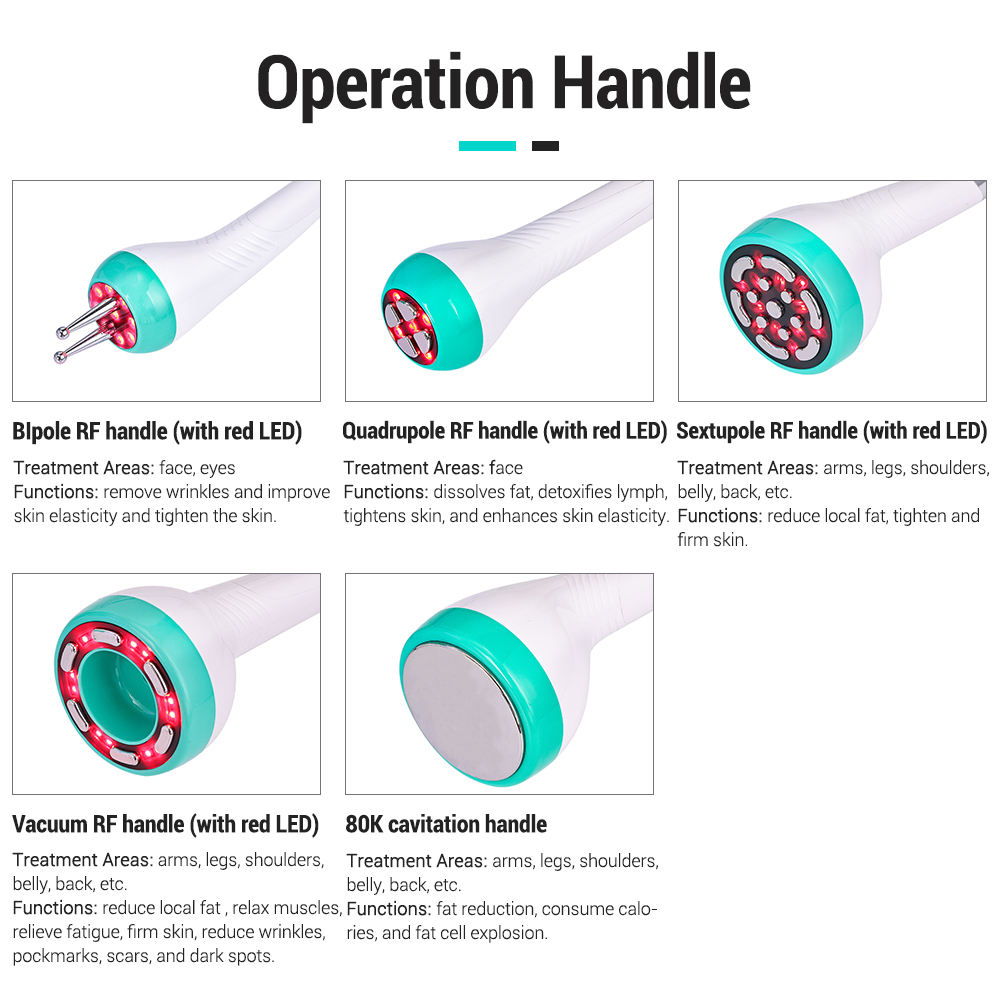 Operation Handle

BIpole RF handle (with red LED)

Treatment Areas: face, eyes
Functions: remove wrinkles and improve skin elasticity and tighten the skin.

Quadrupole RF handle (with red LED)

Treatment Areas: face
Functions: dissolves fat, detoxifies lymph, tightens skin, and enhances skin elasticity.

Sextupole RF handle (with red LED)

Treatment Areas: arms, legs, shoulders, belly, back, etc.
Functions: reduce local fat, tighten and firm skin.

Vacuum RF handle (with red LED)

Treatment Areas: arms, legs, shoulders, belly, back, etc.
Functions: reduce local fat , relax muscles, relieve fatigue, firm skin, reduce wrinkles, pockmarks, scars, and dark spots.

80K cavitation handle

Treatment Areas: arms, legs, shoulders, belly, back, etc.
Functions: fat reduction, consume calories, and fat cell explosion.