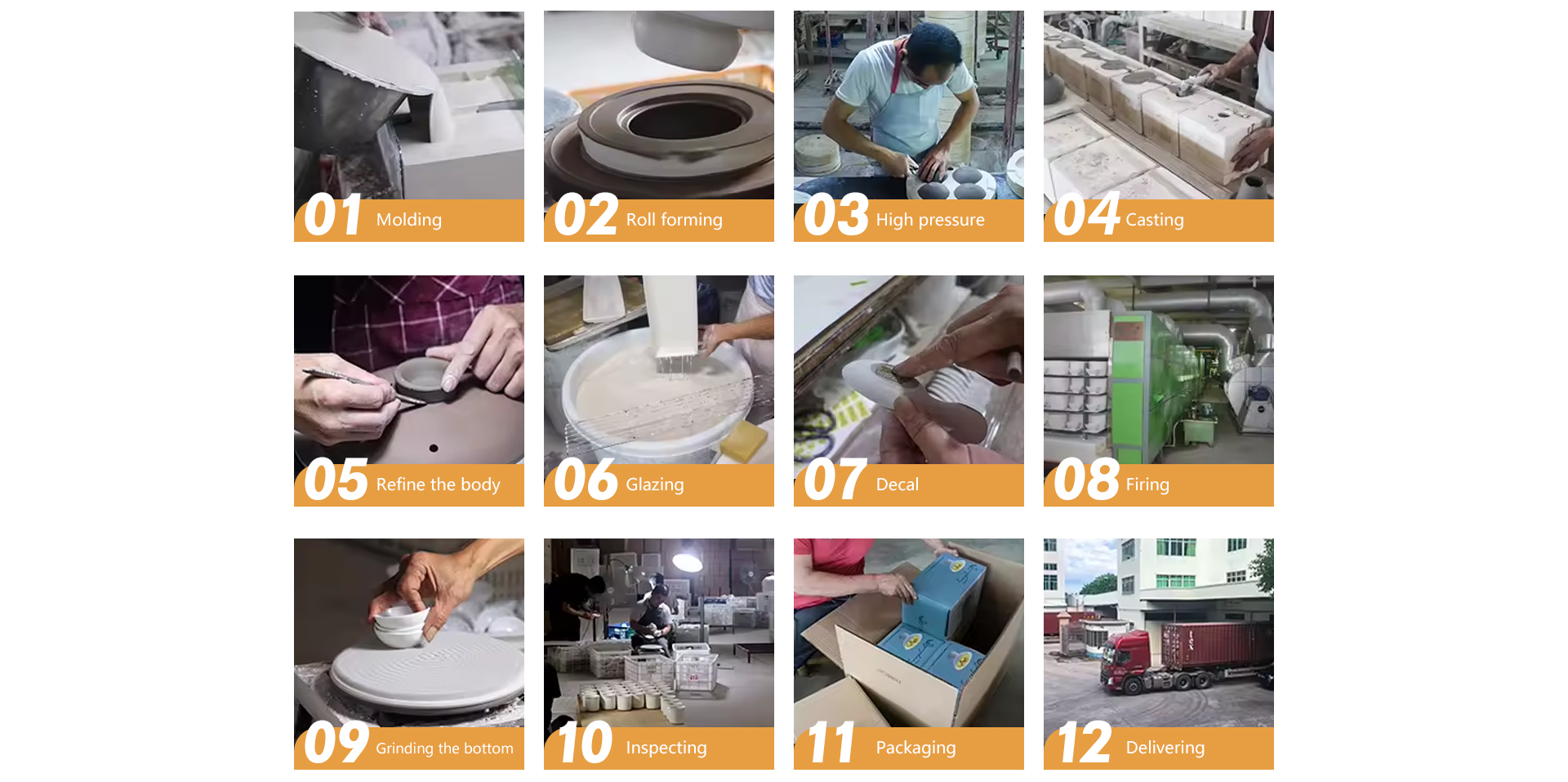 01 Molding

02 Roll forming

03 High pressure

04 Casting

05 Refine the body

06 Glazing

07 Decal

08 Firing

09 Grinding the bottom

10 Inspecting

11 Packaging

12 Delivering