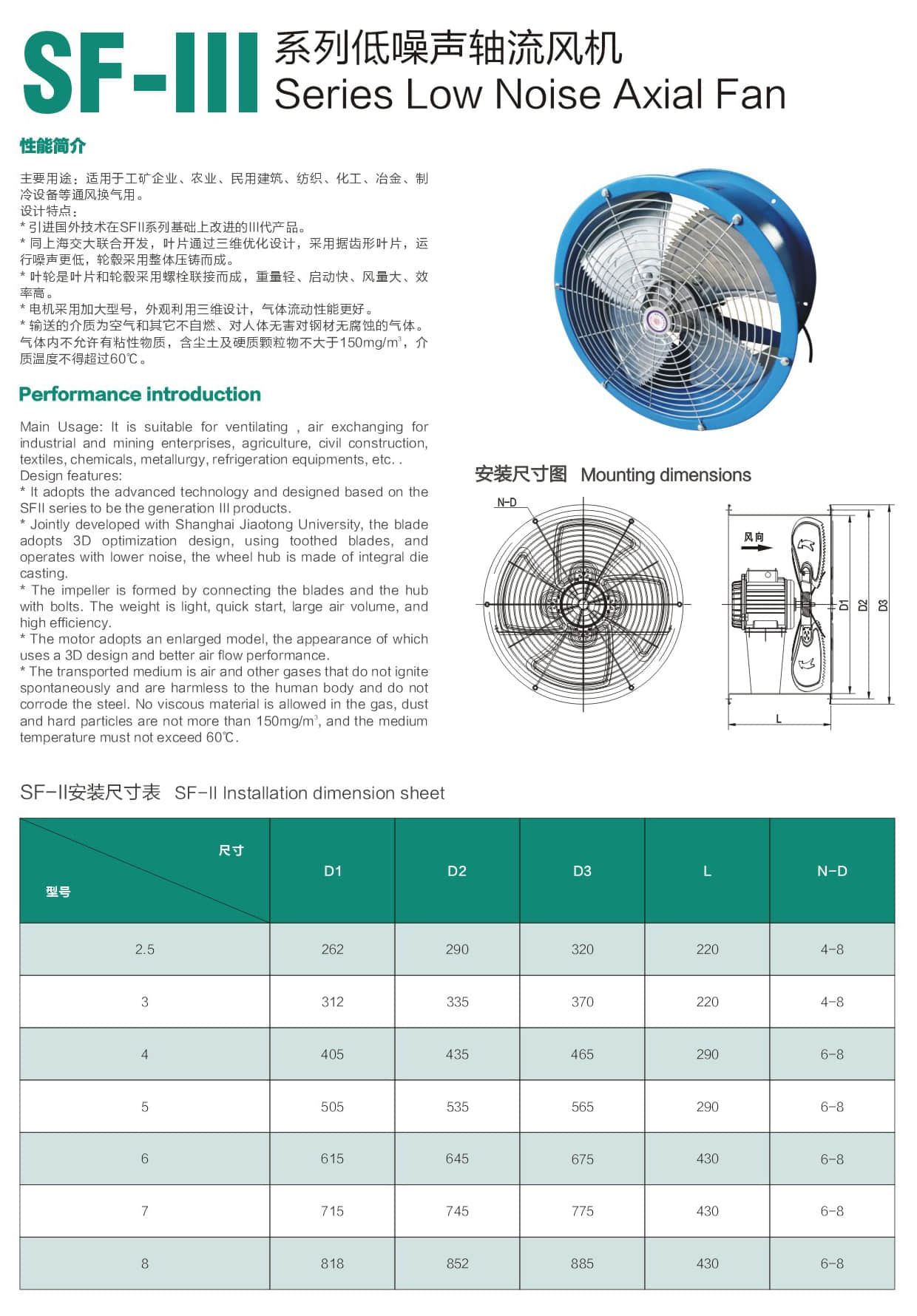 SF-III 系列低噪声轴流风机
Series Low Noise Axial Fan

性能简介

主要用途：适用于工矿企业、农业、民用建筑、纺织、化工、冶金、制冷设备等通风换气用。
设计特点：
* 引进国外技术在SFII系列基础上改进的III代产品。
* 同上海交大联合开发，叶片通过三维优化设计，采用据齿形叶片，运行噪声更低，轮毂采用整体压铸而成。
* 叶轮是叶片和轮毂采用螺栓联接而成，重量轻、启动快、风量大、效率高。
* 电机采用加大型号，外观利用三维设计，气体流动性能更好。
* 输送的介质为空气和其它不自燃、对人体无害对钢材无腐蚀的气体。气体内不允许有粘性物质，含尘土及硬质颗粒物不大于150mg/m$^3$，介质温度不得超过60℃。

Performance introduction

Main Usage: It is suitable for ventilating , air exchanging for industrial and mining enterprises, agriculture, civil construction, textiles, chemicals, metallurgy, refrigeration equipments, etc. .
Design features:
* It adopts the advanced technology and designed based on the SFII series to be the generation III products.
* Jointly developed with Shanghai Jiaotong University, the blade adopts 3D optimization design, using toothed blades, and operates with lower noise, the wheel hub is made of integral die casting.
* The impeller is formed by connecting the blades and the hub with bolts. The weight is light, quick start, large air volume, and high efficiency.
* The motor adopts an enlarged model, the appearance of which uses a 3D design and better air flow performance.
* The transported medium is air and other gases that do not ignite spontaneously and are harmless to the human body and do not corrode the steel. No viscous material is allowed in the gas, dust and hard particles are not more than 150mg/m$^3$, and the medium temperature must not exceed 60℃.

安装尺寸图 Mounting dimensions

N-D
风向
D1 D2 D3
L

SF-II安装尺寸表 SF-II Installation dimension sheet

| 尺寸 / 型号 | D1 | D2 | D3 | L | N-D |
|---|---|---|---|---|---|
| 2.5 | 262 | 290 | 320 | 220 | 4-8 |
| 3 | 312 | 335 | 370 | 220 | 4-8 |
| 4 | 405 | 435 | 465 | 290 | 6-8 |
| 5 | 505 | 535 | 565 | 290 | 6-8 |
| 6 | 615 | 645 | 675 | 430 | 6-8 |
| 7 | 715 | 745 | 775 | 430 | 6-8 |
| 8 | 818 | 852 | 885 | 430 | 6-8 |