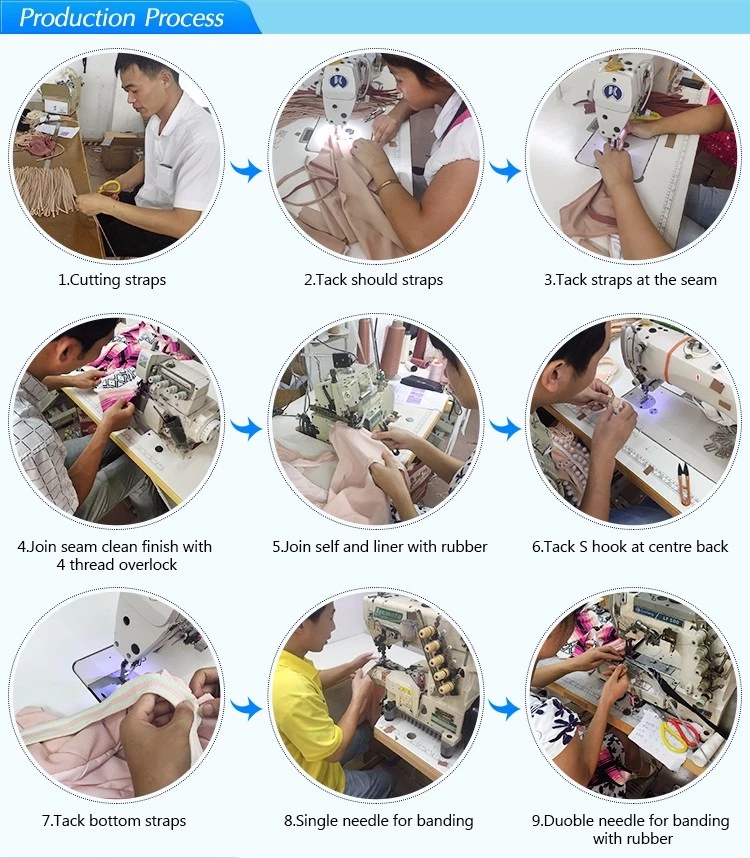 Production Process

1.Cutting straps

2.Tack should straps

3.Tack straps at the seam

4.Join seam clean finish with 4 thread overlock

5.Join self and liner with rubber

6.Tack S hook at centre back

7.Tack bottom straps

8.Single needle for banding

9.Duoble needle for banding with rubber