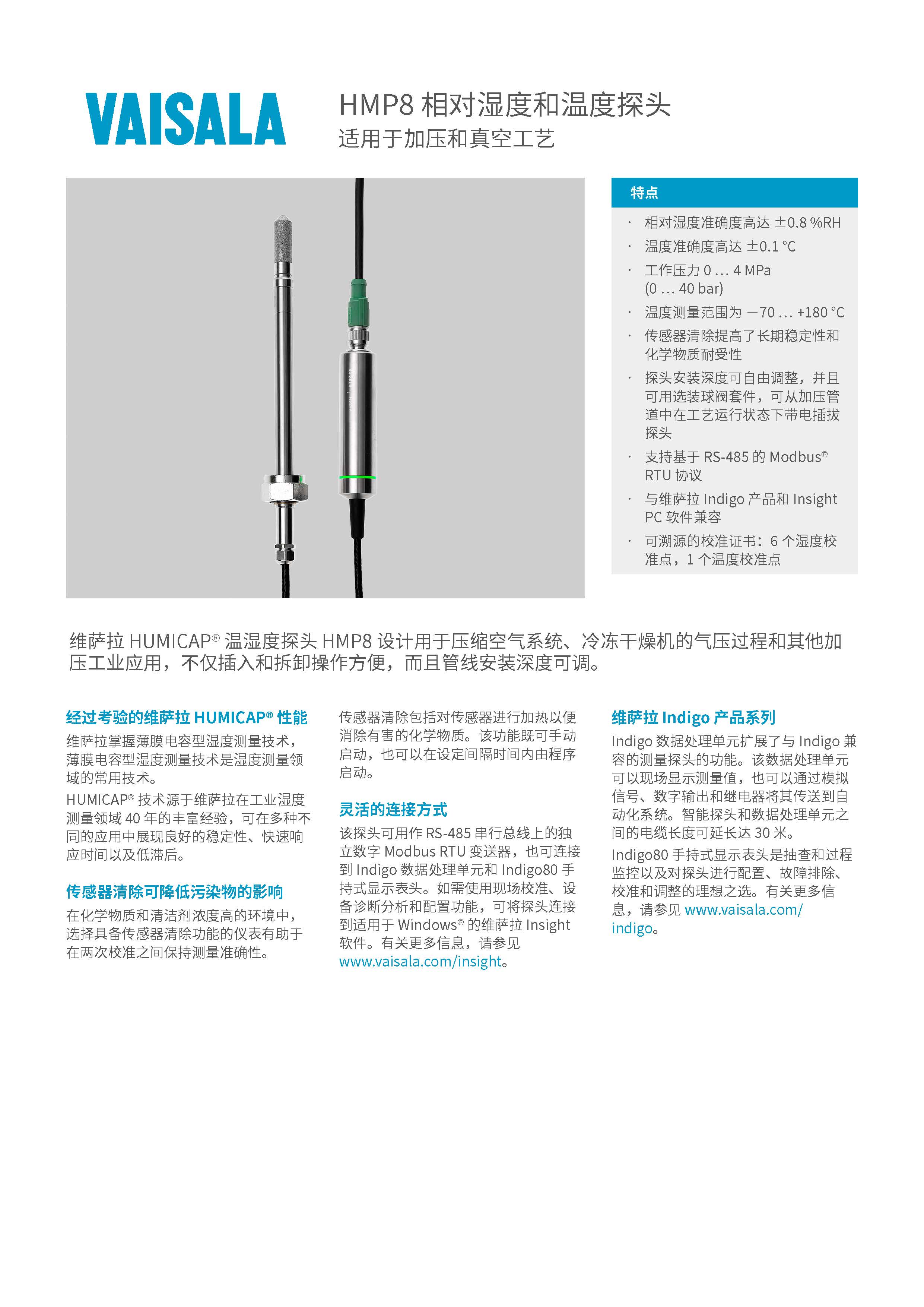 VAISALA

HMP8 相对湿度和温度探头
适用于加压和真空工艺

特点

· 相对湿度准确度高达 ±0.8 %RH
· 温度准确度高达 ±0.1 °C
· 工作压力 0 … 4 MPa (0 … 40 bar)
· 温度测量范围为 −70 … +180 °C
· 传感器清除提高了长期稳定性和化学物质耐受性
· 探头安装深度可自由调整，并且可用选装球阀套件，可从加压管道中在工艺运行状态下带电插拔探头
· 支持基于 RS-485 的 Modbus® RTU 协议
· 与维萨拉 Indigo 产品和 Insight PC 软件兼容
· 可溯源的校准证书：6 个湿度校准点，1 个温度校准点

维萨拉 HUMICAP® 温湿度探头 HMP8 设计用于压缩空气系统、冷冻干燥机的气压过程和其他加压工业应用，不仅插入和拆卸操作方便，而且管线安装深度可调。

经过考验的维萨拉 HUMICAP® 性能

维萨拉掌握薄膜电容型湿度测量技术，薄膜电容型湿度测量技术是湿度测量领域的常用技术。

HUMICAP® 技术源于维萨拉在工业湿度测量领域 40 年的丰富经验，可在多种不同的应用中展现良好的稳定性、快速响应时间以及低滞后。

传感器清除可降低污染物的影响

在化学物质和清洁剂浓度高的环境中，选择具备传感器清除功能的仪表有助于在两次校准之间保持测量准确性。

传感器清除包括对传感器进行加热以便消除有害的化学物质。该功能既可手动启动，也可以在设定间隔时间内由程序启动。

灵活的连接方式

该探头可用作 RS-485 串行总线上的独立数字 Modbus RTU 变送器，也可连接到 Indigo 数据处理单元和 Indigo80 手持式显示表头。如需使用现场校准、设备诊断分析和配置功能，可将探头连接到适用于 Windows® 的维萨拉 Insight 软件。有关更多信息，请参见 www.vaisala.com/insight。

维萨拉 Indigo 产品系列

Indigo 数据处理单元扩展了与 Indigo 兼容的测量探头的功能。该数据处理单元可以现场显示测量值，也可以通过模拟信号、数字输出和继电器将其传送到自动化系统。智能探头和数据处理单元之间的电缆长度可延长达 30 米。

Indigo80 手持式显示表头是抽查和过程监控以及对探头进行配置、故障排除、校准和调整的理想之选。有关更多信息，请参见 www.vaisala.com/indigo。