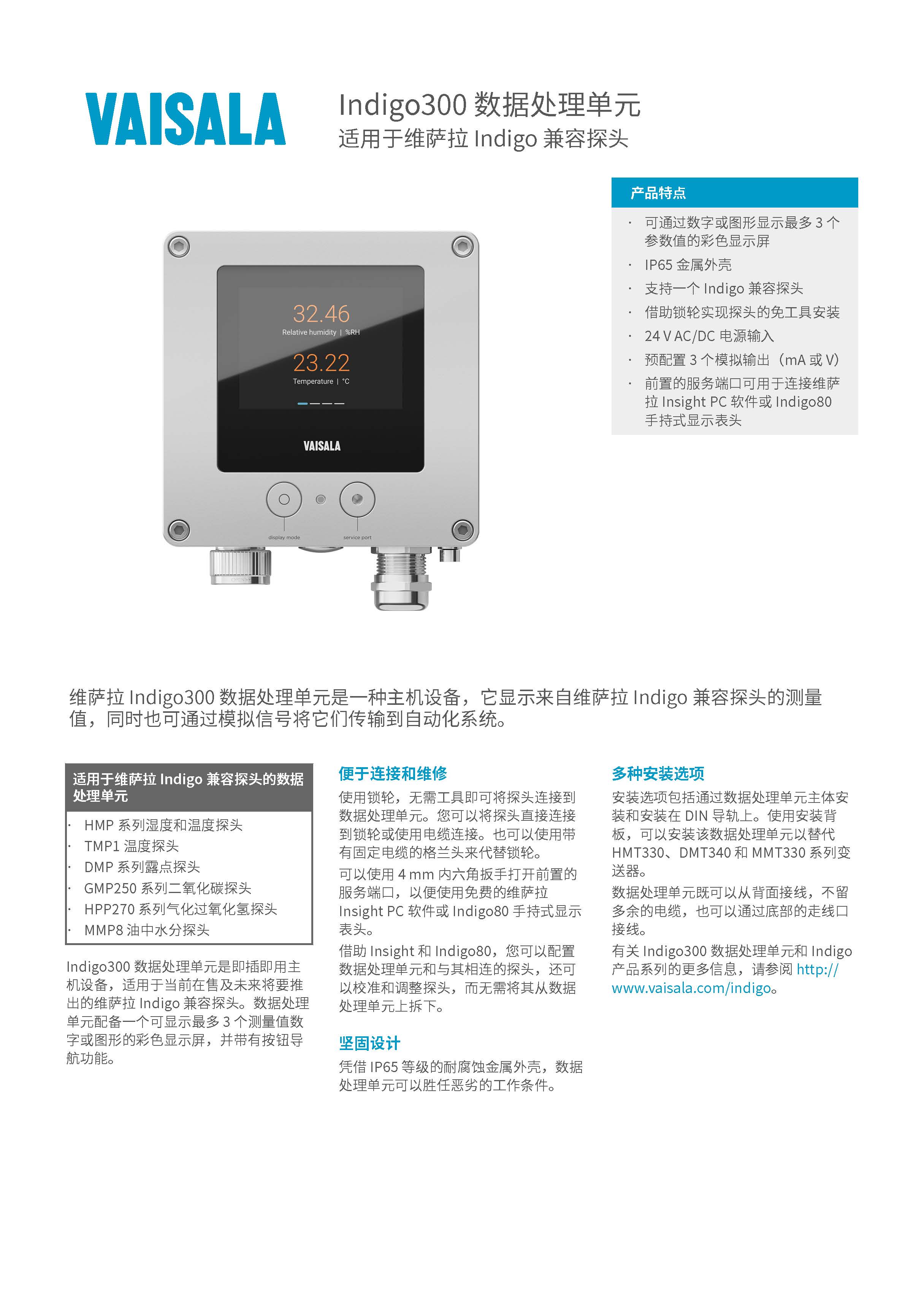 VAISALA

Indigo300 数据处理单元
适用于维萨拉 Indigo 兼容探头

产品特点

· 可通过数字或图形显示最多 3 个参数值的彩色显示屏
· IP65 金属外壳
· 支持一个 Indigo 兼容探头
· 借助锁轮实现探头的免工具安装
· 24 V AC/DC 电源输入
· 预配置 3 个模拟输出（mA 或 V）
· 前置的服务端口可用于连接维萨拉 Insight PC 软件或 Indigo80 手持式显示表头

32.46
Relative humidity | %RH
23.22
Temperature | °C
VAISALA
display mode
service port

维萨拉 Indigo300 数据处理单元是一种主机设备，它显示来自维萨拉 Indigo 兼容探头的测量值，同时也可通过模拟信号将它们传输到自动化系统。

适用于维萨拉 Indigo 兼容探头的数据处理单元

· HMP 系列湿度和温度探头
· TMP1 温度探头
· DMP 系列露点探头
· GMP250 系列二氧化碳探头
· HPP270 系列气化过氧化氢探头
· MMP8 油中水分探头

Indigo300 数据处理单元是即插即用主机设备，适用于当前在售及未来将要推出的维萨拉 Indigo 兼容探头。数据处理单元配备一个可显示最多 3 个测量值数字或图形的彩色显示屏，并带有按钮导航功能。

便于连接和维修

使用锁轮，无需工具即可将探头连接到数据处理单元。您可以将探头直接连接到锁轮或使用电缆连接。也可以使用带有固定电缆的格兰头来代替锁轮。

可以使用 4 mm 内六角扳手打开前置的服务端口，以便使用免费的维萨拉 Insight PC 软件或 Indigo80 手持式显示表头。

借助 Insight 和 Indigo80，您可以配置数据处理单元和与其相连的探头，还可以校准和调整探头，而无需将其从数据处理单元上拆下。

坚固设计

凭借 IP65 等级的耐腐蚀金属外壳，数据处理单元可以胜任恶劣的工作条件。

多种安装选项

安装选项包括通过数据处理单元主体安装和安装在 DIN 导轨上。使用安装背板，可以安装该数据处理单元以替代 HMT330、DMT340 和 MMT330 系列变送器。

数据处理单元既可以从背面接线，不留多余的电缆，也可以通过底部的走线口接线。

有关 Indigo300 数据处理单元和 Indigo 产品系列的更多信息，请参阅 http://www.vaisala.com/indigo。