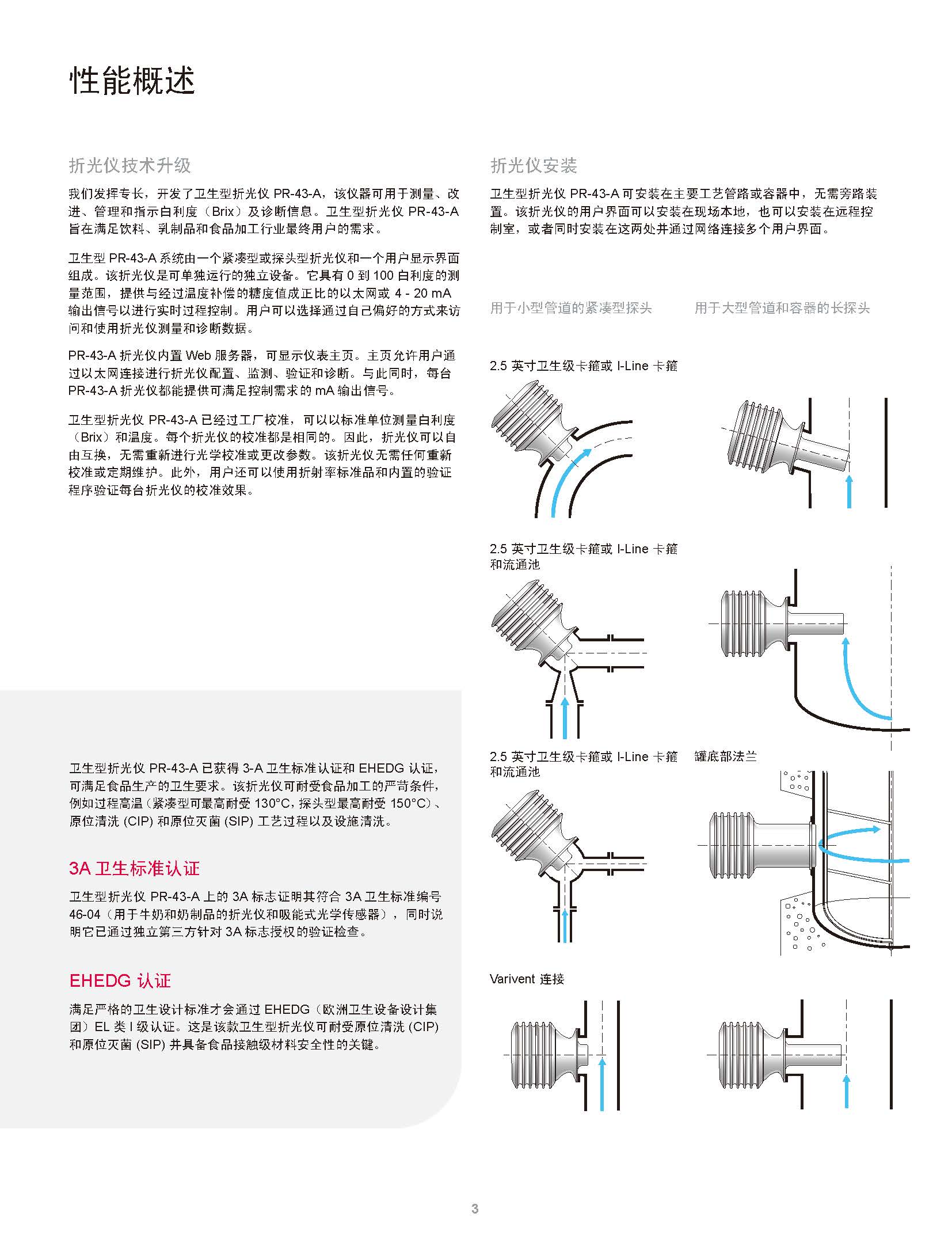 性能概述

折光仪技术升级

我们发挥专长，开发了卫生型折光仪 PR-43-A，该仪器可用于测量、改进、管理和指示白利度（Brix）及诊断信息。卫生型折光仪 PR-43-A 旨在满足饮料、乳制品和食品加工行业最终用户的需求。

卫生型 PR-43-A 系统由一个紧凑型或探头型折光仪和一个用户显示界面组成。该折光仪是可单独运行的独立设备。它具有 0 到 100 白利度的测量范围，提供与经过温度补偿的糖度值成正比的以太网或 4 - 20 mA 输出信号以进行实时过程控制。用户可以选择通过自己偏好的方式来访问和使用折光仪测量和诊断数据。

PR-43-A 折光仪内置 Web 服务器，可显示仪表主页。主页允许用户通过以太网连接进行折光仪配置、监测、验证和诊断。与此同时，每台 PR-43-A 折光仪都能提供可满足控制需求的 mA 输出信号。

卫生型折光仪 PR-43-A 已经过工厂校准，可以以标准单位测量白利度（Brix）和温度。每个折光仪的校准都是相同的。因此，折光仪可以自由互换，无需重新进行光学校准或更改参数。该折光仪无需任何重新校准或定期维护。此外，用户还可以使用折射率标准品和内置的验证程序验证每台折光仪的校准效果。

卫生型折光仪 PR-43-A 已获得 3-A 卫生标准认证和 EHEDG 认证，可满足食品生产的卫生要求。该折光仪可耐受食品加工的严苛条件，例如过程高温（紧凑型可最高耐受 130°C，探头型最高耐受 150°C）、原位清洗 (CIP) 和原位灭菌 (SIP) 工艺过程以及设施清洗。

3A 卫生标准认证

卫生型折光仪 PR-43-A 上的 3A 标志证明其符合 3A 卫生标准编号 46-04（用于牛奶和奶制品的折光仪和吸能式光学传感器），同时说明它已通过独立第三方针对 3A 标志授权的验证检查。

EHEDG 认证

满足严格的卫生设计标准才会通过 EHEDG（欧洲卫生设备设计集团）EL 类 I 级认证。这是该款卫生型折光仪可耐受原位清洗 (CIP) 和原位灭菌 (SIP) 并具备食品接触级材料安全性的关键。

折光仪安装

卫生型折光仪 PR-43-A 可安装在主要工艺管路或容器中，无需旁路装置。该折光仪的用户界面可以安装在现场本地，也可以安装在远程控制室，或者同时安装在这两处并通过网络连接多个用户界面。

用于小型管道的紧凑型探头

用于大型管道和容器的长探头

2.5 英寸卫生级卡箍或 I-Line 卡箍

2.5 英寸卫生级卡箍或 I-Line 卡箍和流通池

2.5 英寸卫生级卡箍或 I-Line 卡箍和流通池

罐底部法兰

Varivent 连接

3