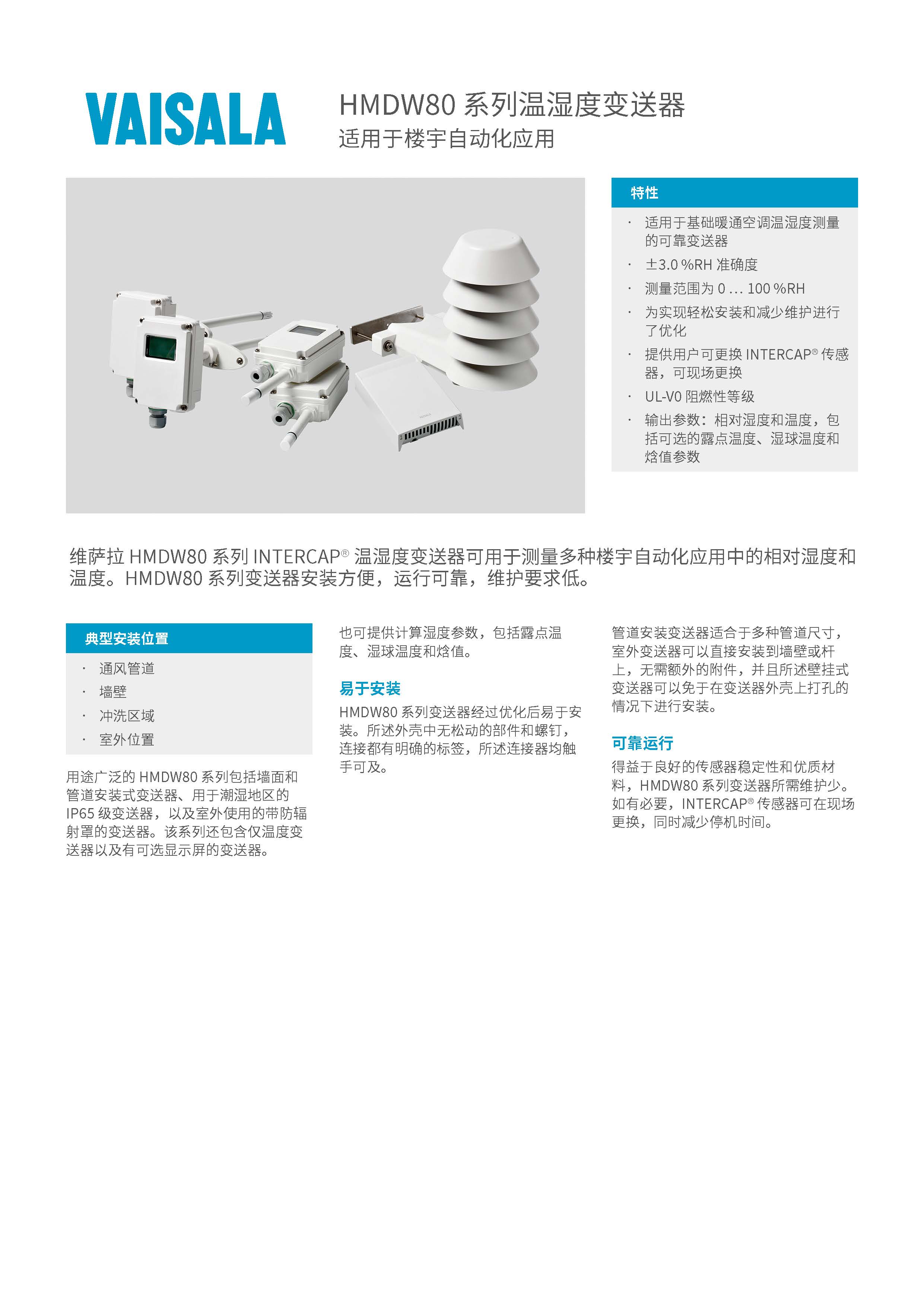 VAISALA

HMDW80 系列温湿度变送器
适用于楼宇自动化应用

特性

· 适用于基础暖通空调温湿度测量的可靠变送器
· ±3.0 %RH 准确度
· 测量范围为 0 ... 100 %RH
· 为实现轻松安装和减少维护进行了优化
· 提供用户可更换 INTERCAP® 传感器，可现场更换
· UL-V0 阻燃性等级
· 输出参数：相对湿度和温度，包括可选的露点温度、湿球温度和焓值参数

维萨拉 HMDW80 系列 INTERCAP® 温湿度变送器可用于测量多种楼宇自动化应用中的相对湿度和温度。HMDW80 系列变送器安装方便，运行可靠，维护要求低。

典型安装位置

· 通风管道
· 墙壁
· 冲洗区域
· 室外位置

用途广泛的 HMDW80 系列包括墙面和管道安装式变送器、用于潮湿地区的 IP65 级变送器，以及室外使用的带防辐射罩的变送器。该系列还包含仅温度变送器以及有可选显示屏的变送器。

也可提供计算湿度参数，包括露点温度、湿球温度和焓值。

易于安装

HMDW80 系列变送器经过优化后易于安装。所述外壳中无松动的部件和螺钉，连接都有明确的标签，所述连接器均触手可及。

管道安装变送器适合于多种管道尺寸，室外变送器可以直接安装到墙壁或杆上，无需额外的附件，并且所述壁挂式变送器可以免于在变送器外壳上打孔的情况下进行安装。

可靠运行

得益于良好的传感器稳定性和优质材料，HMDW80 系列变送器所需维护少。如有必要，INTERCAP® 传感器可在现场更换，同时减少停机时间。