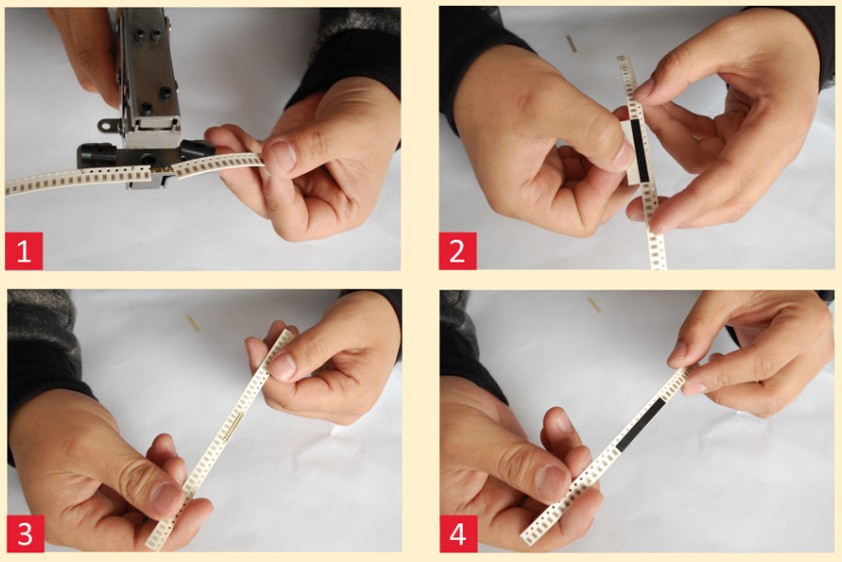 1

2

3

4