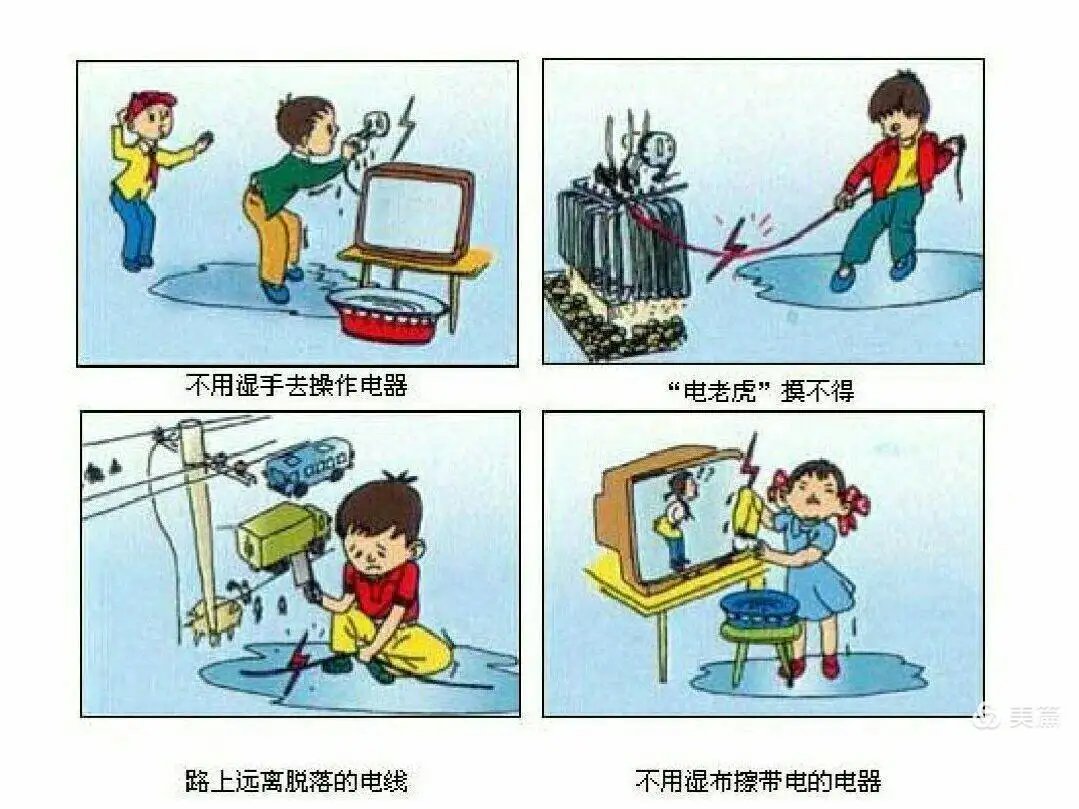 不用湿手去操作电器

“电老虎”摸不得

路上远离脱落的电线

不用湿布擦带电的电器

美篇