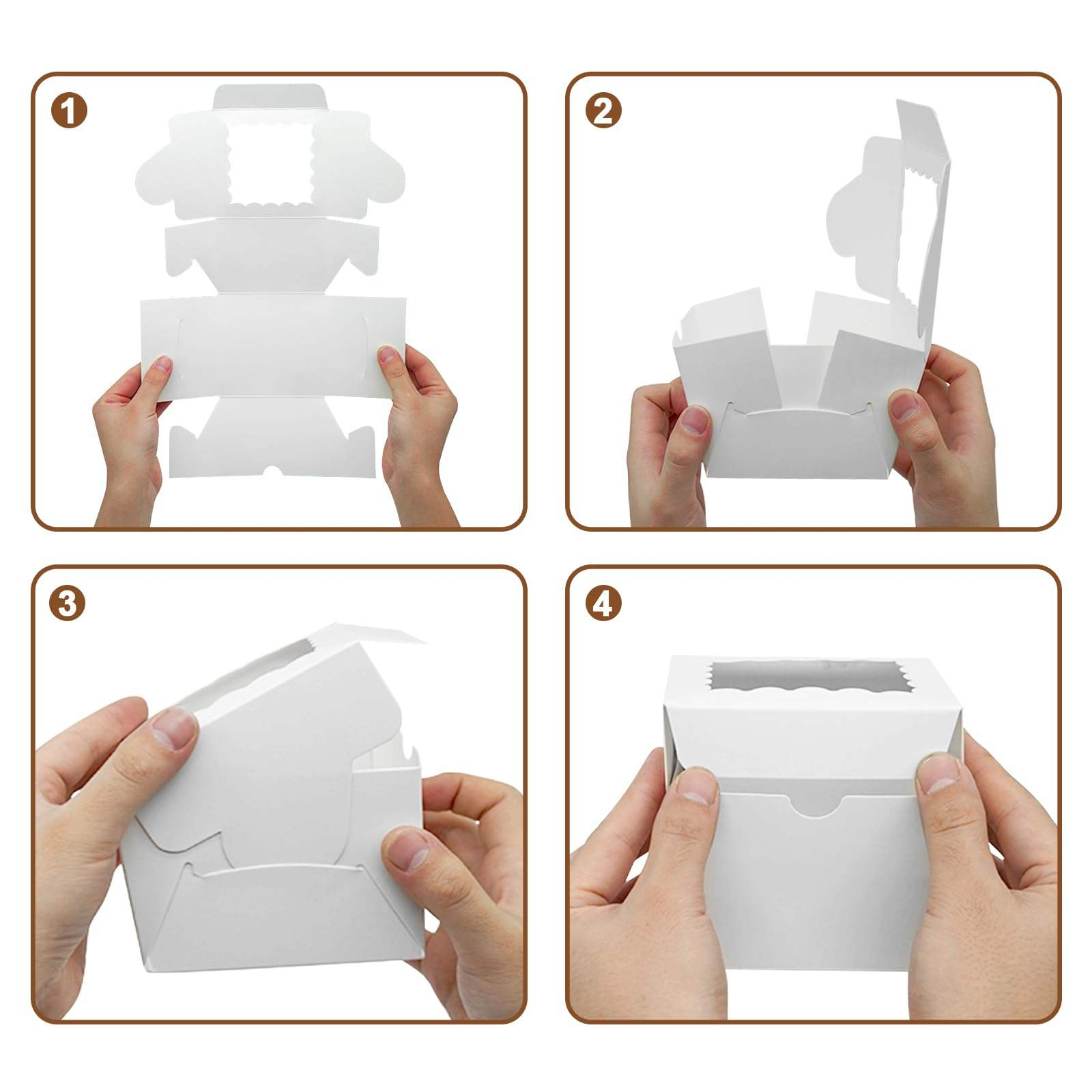 1

2

3

4