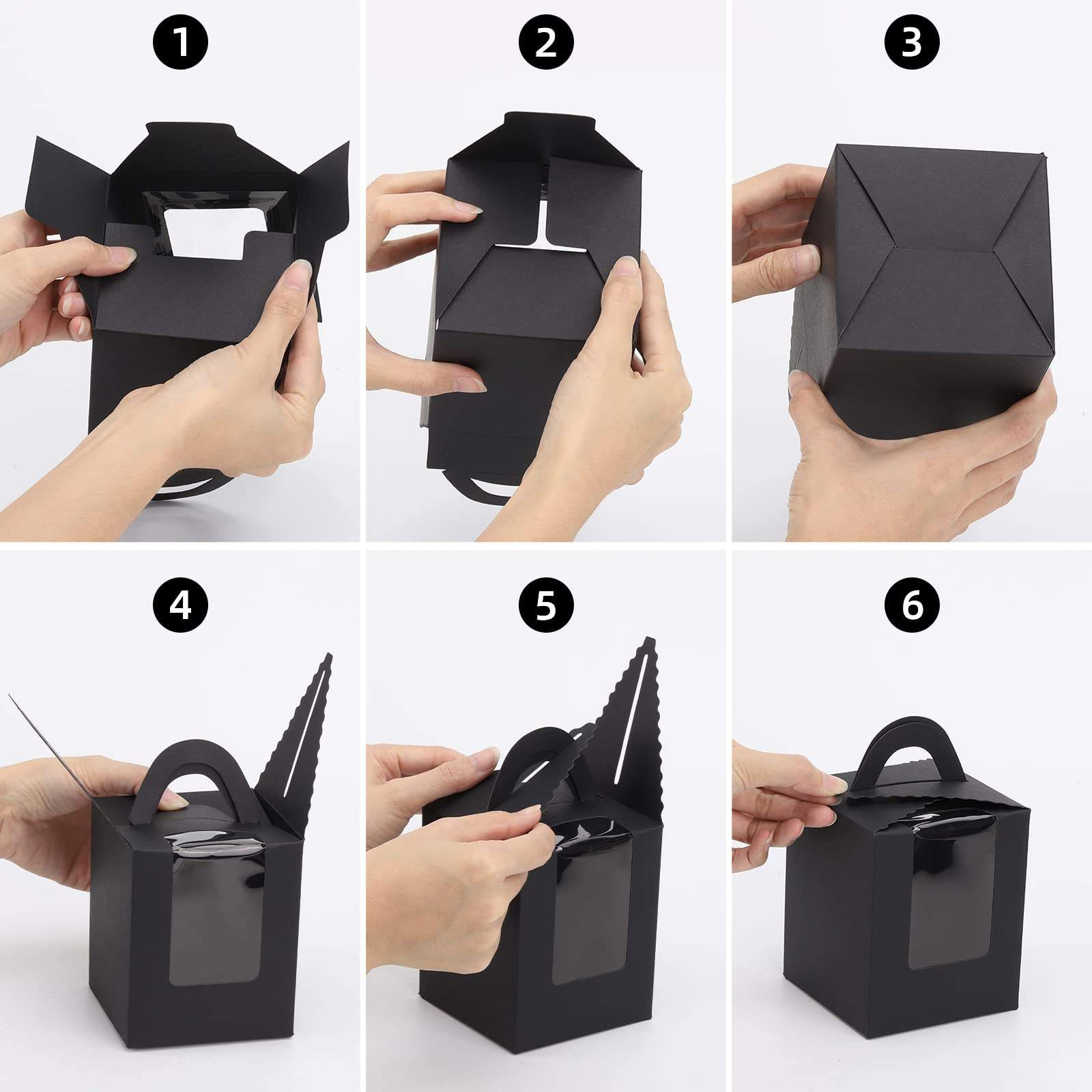 1

2

3

4

5

6