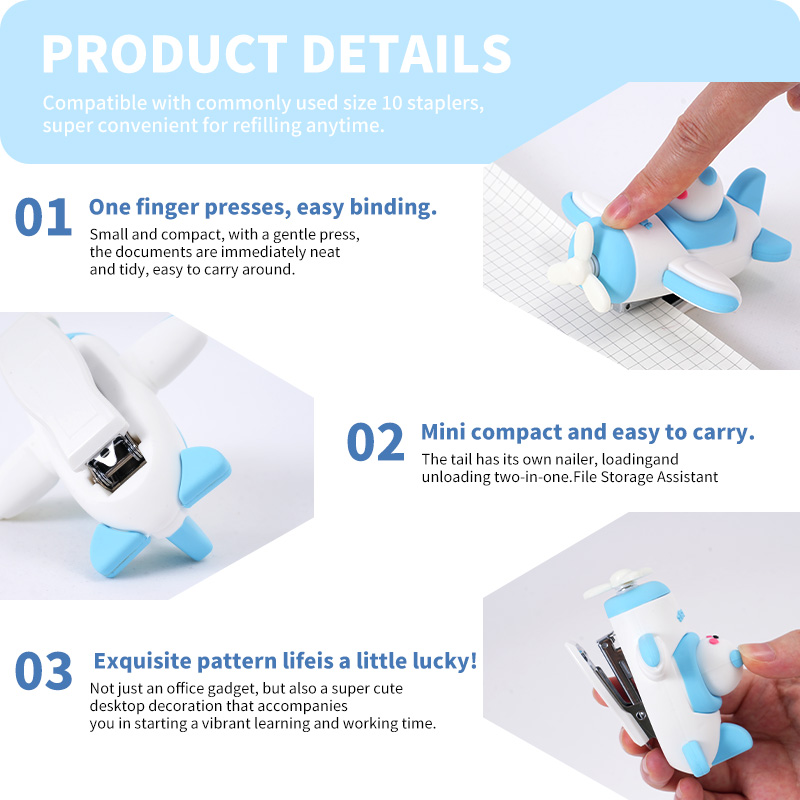 PRODUCT DETAILS

Compatible with commonly used size 10 staplers, super convenient for refilling anytime.

01 One finger presses, easy binding.
Small and compact, with a gentle press, the documents are immediately neat and tidy, easy to carry around.

02 Mini compact and easy to carry.
The tail has its own nailer, loadingand unloading two-in-one.File Storage Assistant

03 Exquisite pattern lifeis a little lucky!
Not just an office gadget, but also a super cute desktop decoration that accompanies you in starting a vibrant learning and working time.