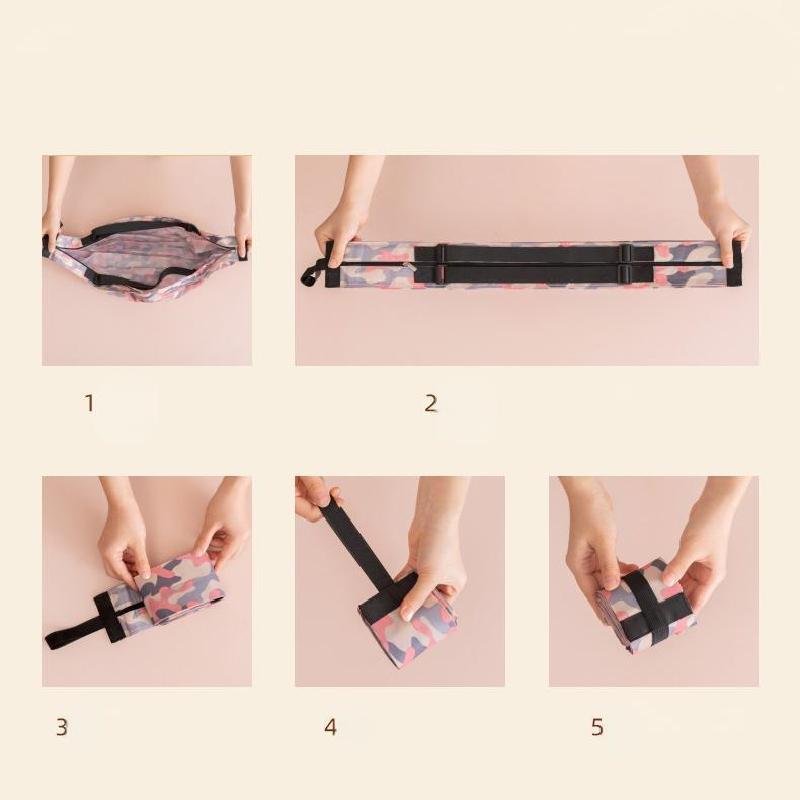 1

2

3

4

5