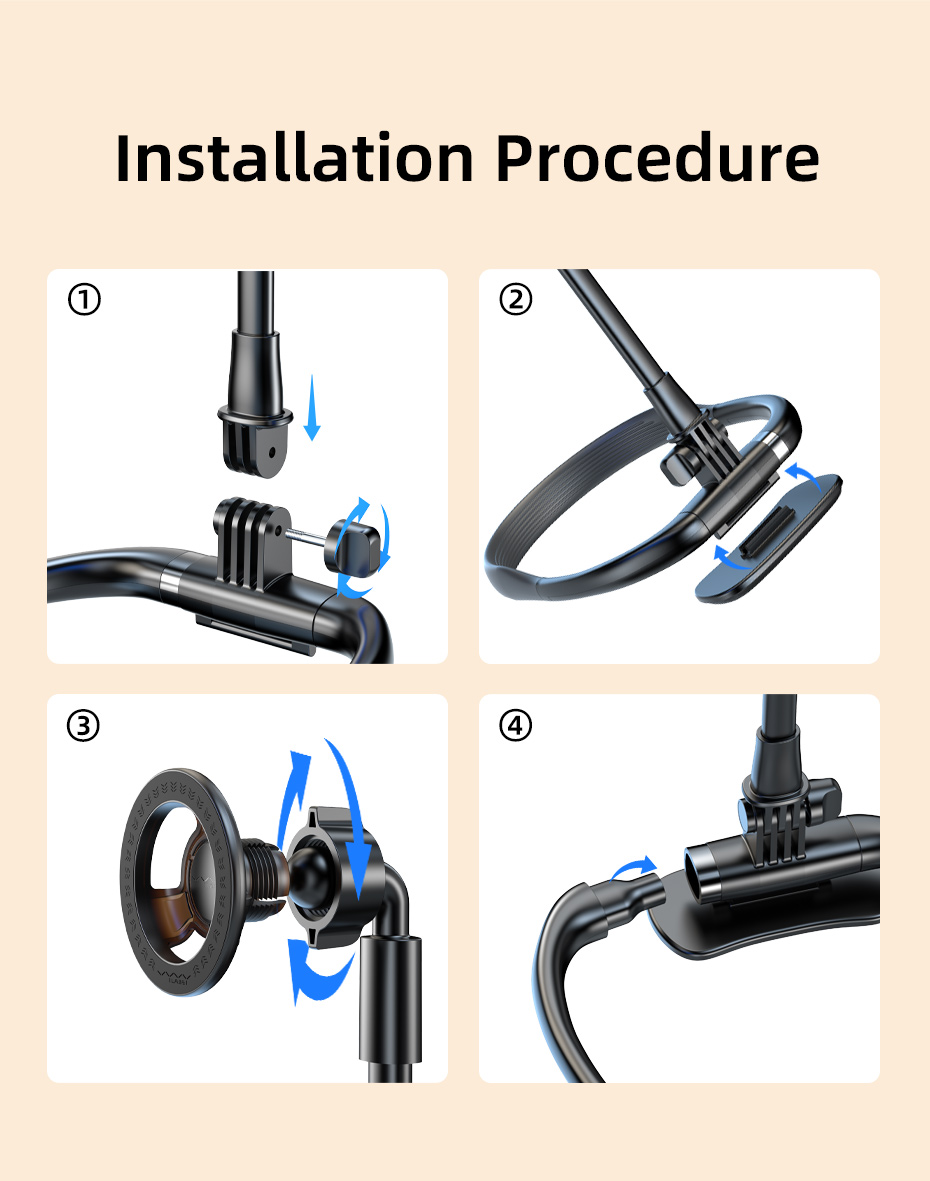 Installation Procedure

①

②

③

④