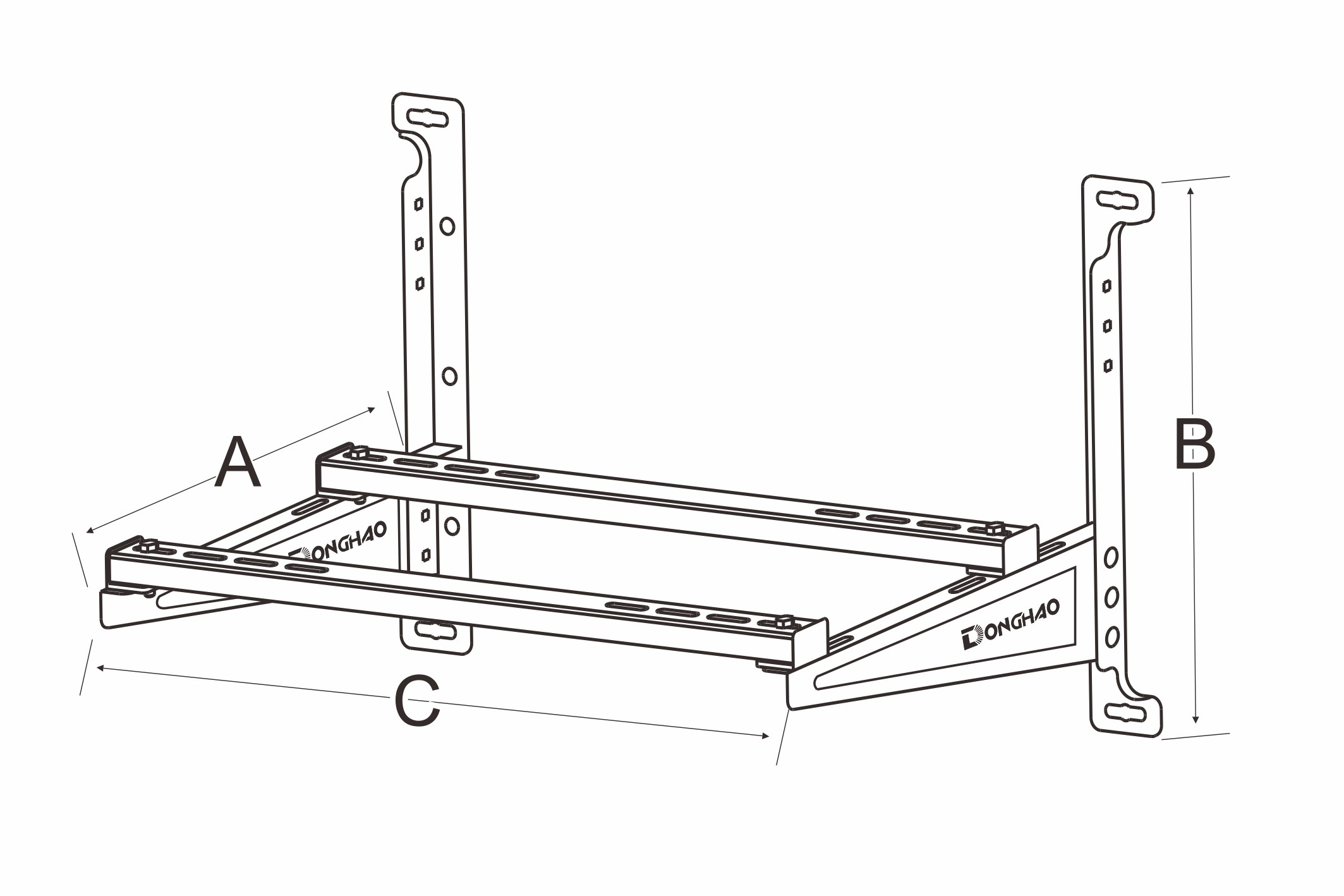 A

B

DONGHAO

DONGHAO

C