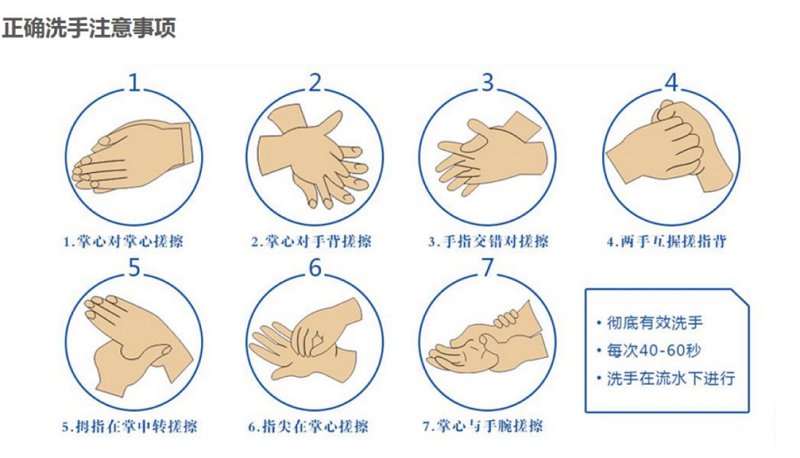 正确洗手注意事项

1

1.掌心对掌心搓擦

2

2.掌心对手背搓擦

3

3.手指交错对搓擦

4

4.两手互握搓指背

5

5.拇指在掌中转搓擦

6

6.指尖在掌心搓擦

7

7.掌心与手腕搓擦

• 彻底有效洗手
• 每次40-60秒
• 洗手在流水下进行