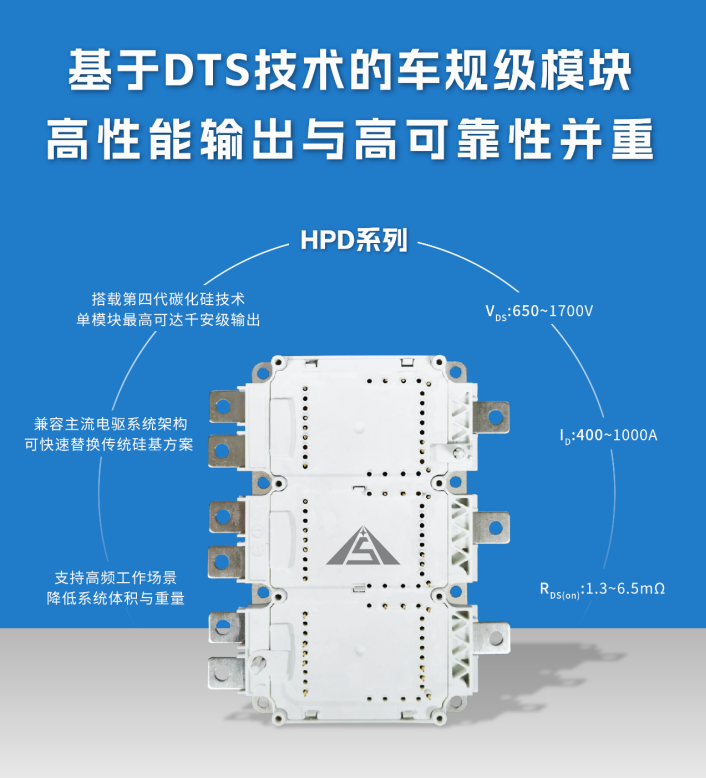 基于DTS技术的车规级模块
高性能输出与高可靠性并重

HPD系列

搭载第四代碳化硅技术
单模块最高可达千安级输出

兼容主流电驱系统架构
可快速替换传统硅基方案

支持高频工作场景
降低系统体积与重量

$V_{DS}$:650~1700V

$I_{D}$:400~1000A

$R_{DS(on)}$:1.3~6.5mΩ