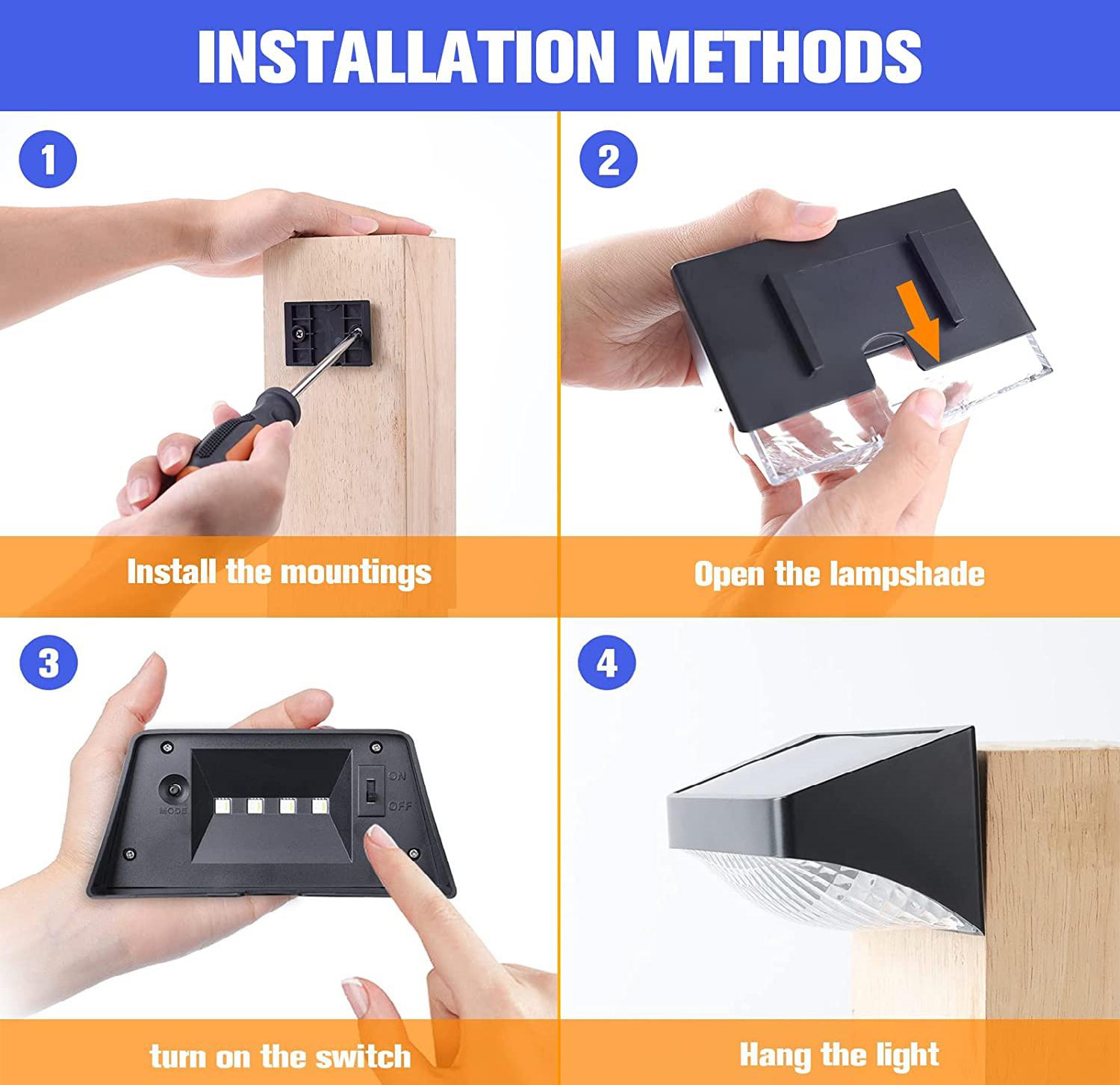 INSTALLATION METHODS

1

Install the mountings

2

Open the lampshade

3

MODE

ON

OFF

turn on the switch

4

Hang the light