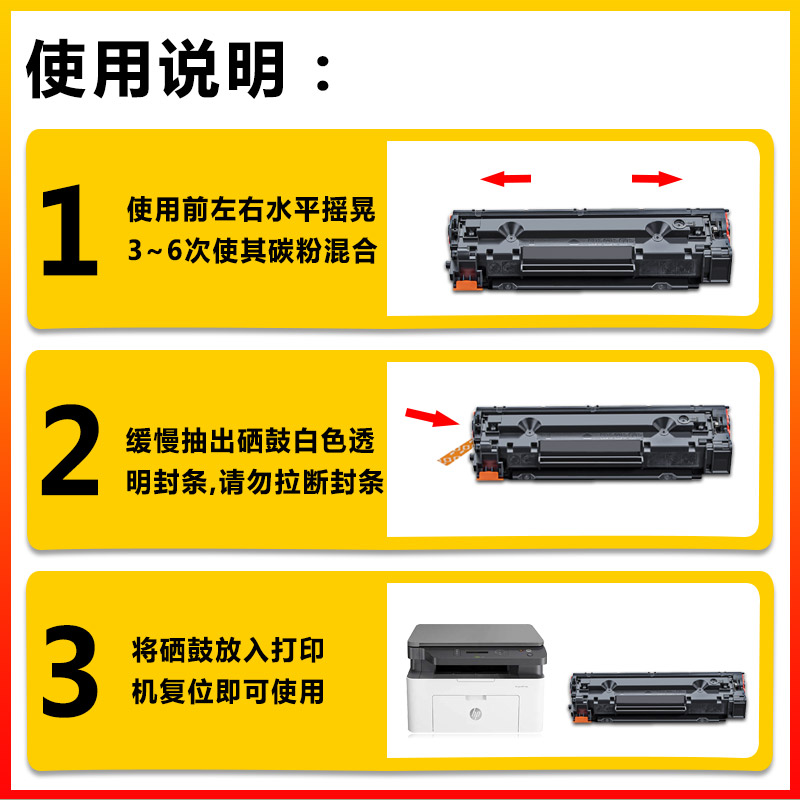 使用说明：

1 使用前左右水平摇晃3~6次使其碳粉混合

2 缓慢抽出硒鼓白色透明封条,请勿拉断封条

3 将硒鼓放入打印机复位即可使用