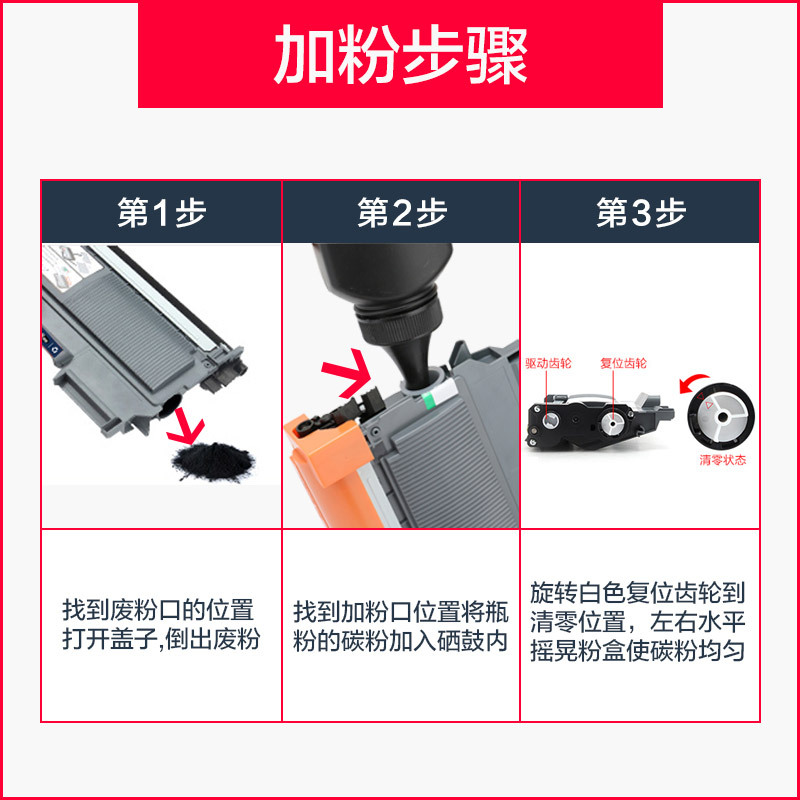 加粉步骤

| 第1步 | 第2步 | 第3步 |
|---|---|---|
| | | 驱动齿轮 复位齿轮 清零状态 |
| 找到废粉口的位置打开盖子,倒出废粉 | 找到加粉口位置将瓶粉的碳粉加入硒鼓内 | 旋转白色复位齿轮到清零位置，左右水平摇晃粉盒使碳粉均匀 |